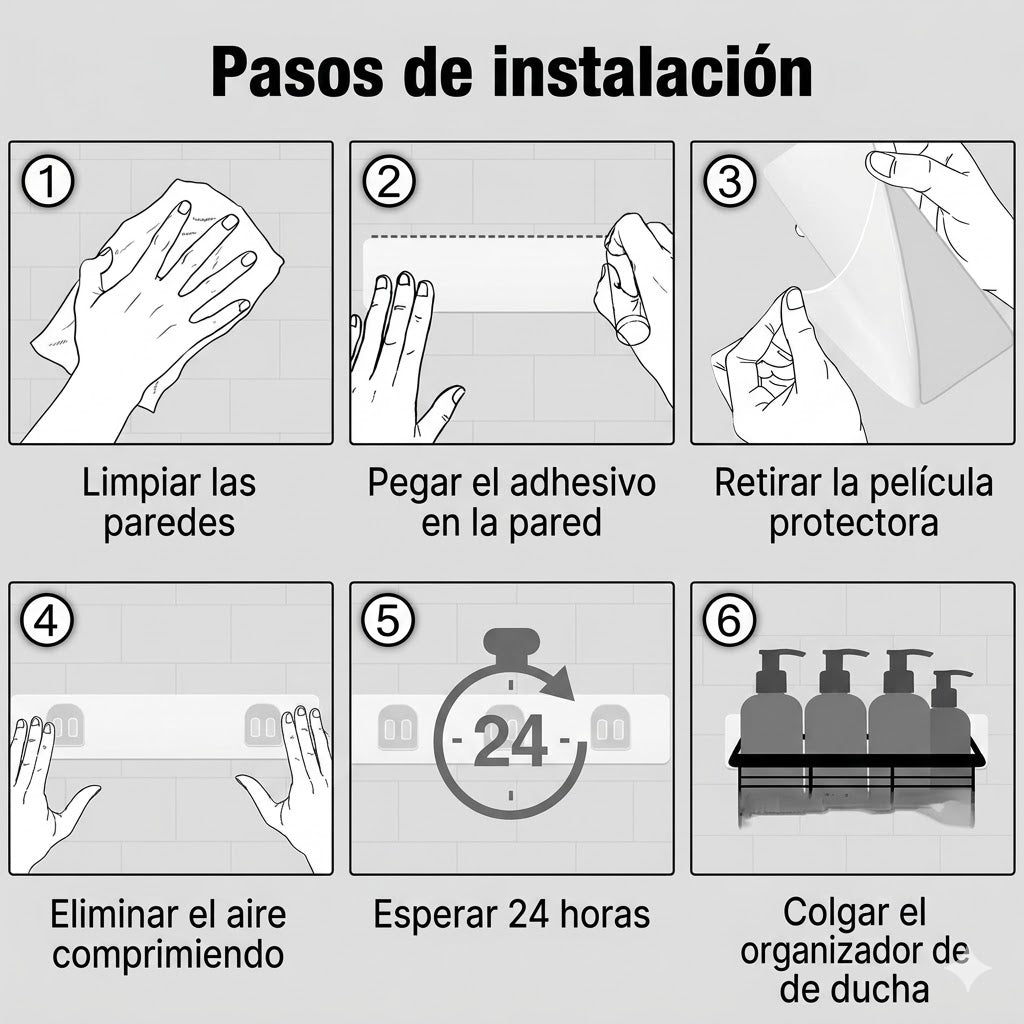 Pasos de instalación

1

Limpiar las paredes

2

Pegar el adhesivo en la pared

3

Retirar la película protectora

4

Eliminar el aire comprimiendo

5

24

Esperar 24 horas

6

Colgar el organizador de de ducha